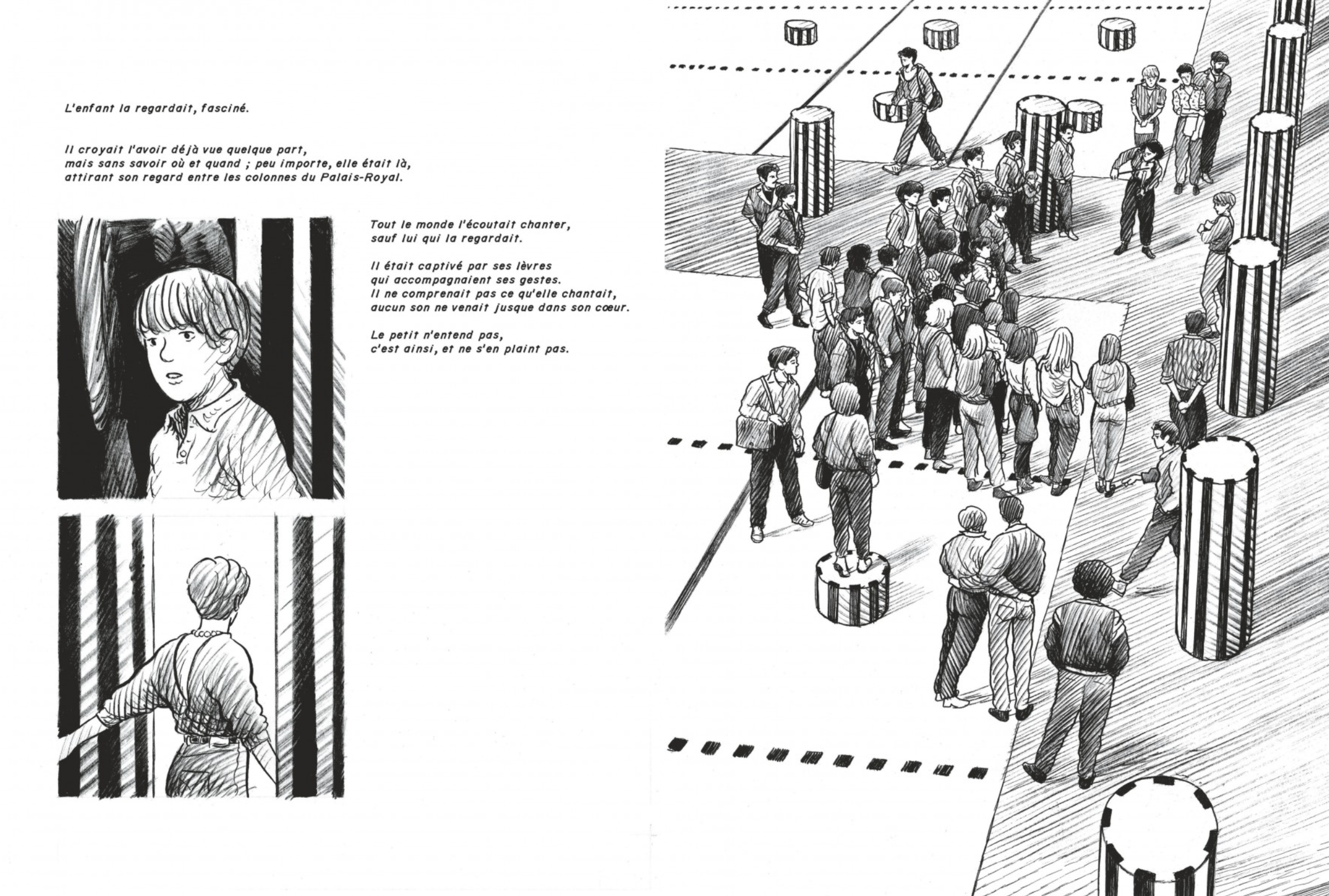 L'enfant la regardait, fasciné.

Il croyait l'avoir déjà vue quelque part, mais sans savoir où et quand ; peu importe, elle était là, attirant son regard entre les colonnes du Palais-Royal.

Tout le monde l'écoutait chanter, sauf lui qui la regardait.

Il était captivé par ses lèvres qui accompagnaient ses gestes. Il ne comprenait pas ce qu'elle chantait, aucun son ne venait jusque dans son cœur.

Le petit n'entend pas, c'est ainsi, et ne s'en plaint pas.